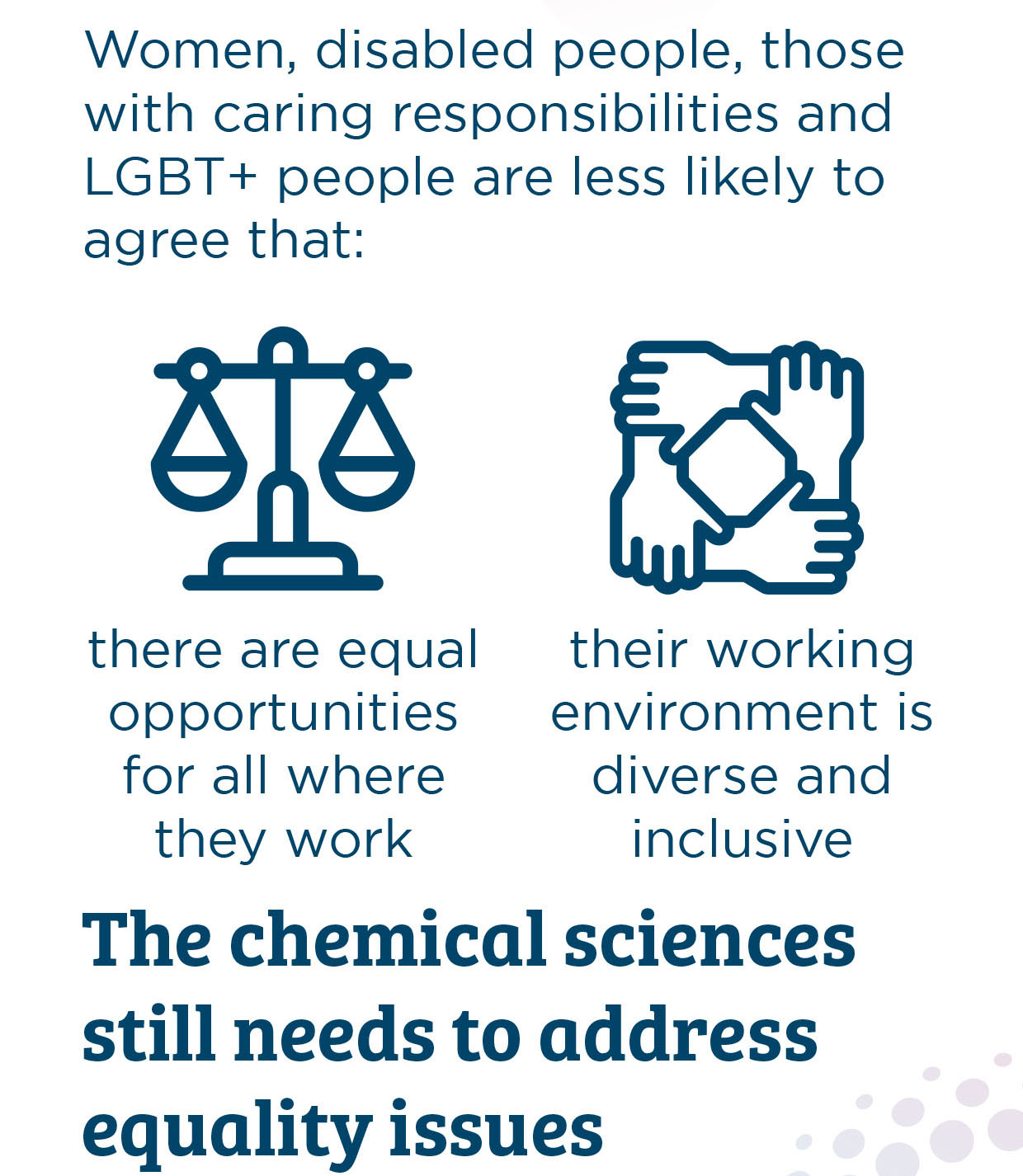 Women, disabled people, those with caring responsibilities and LGBT+ people are less likely to agree that:

there are equal opportunities for all where they work

their working environment is diverse and inclusive

The chemical sciences still needs to address equality issues