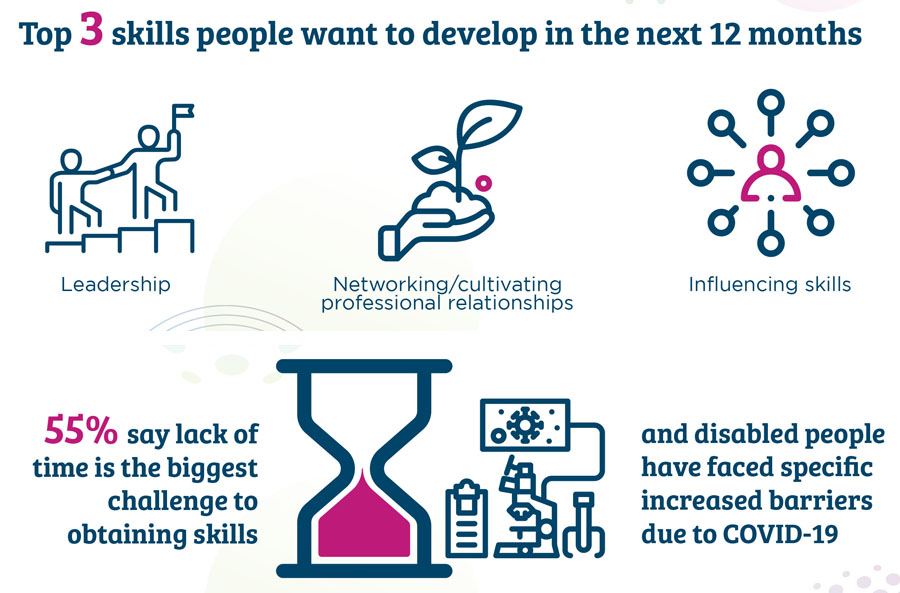 Top 3 skills people want to develop in the next 12 months

Leadership

Networking/cultivating professional relationships

Influencing skills

55% say lack of time is the biggest challenge to obtaining skills

and disabled people have faced specific increased barriers due to COVID-19