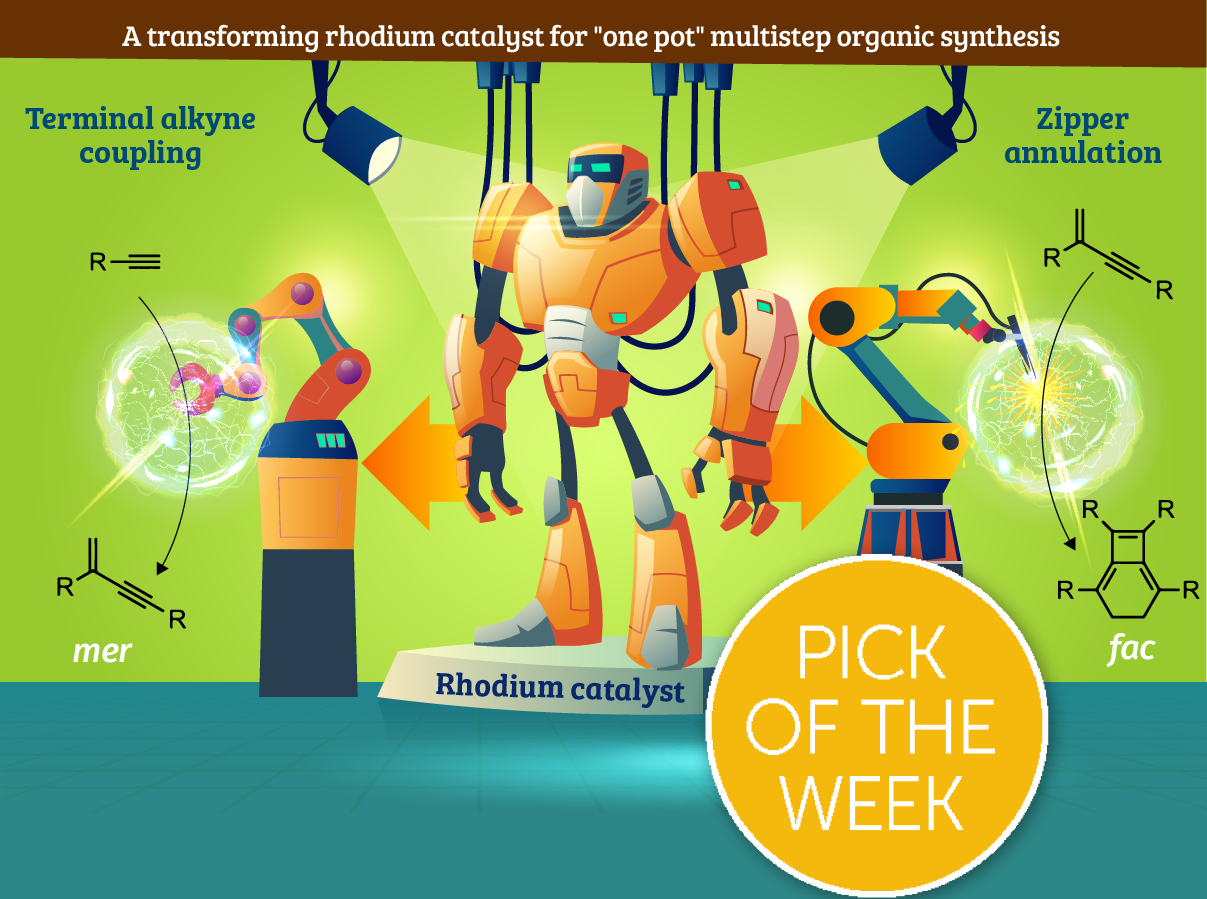 A transforming rhodium catalyst for "one pot" multistep organic synthesis

Terminal alkyne coupling

R

R

R

mer

Rhodium catalyst

Zipper annulation

R

R

R

R

R

R

fac

PICK OF THE WEEK