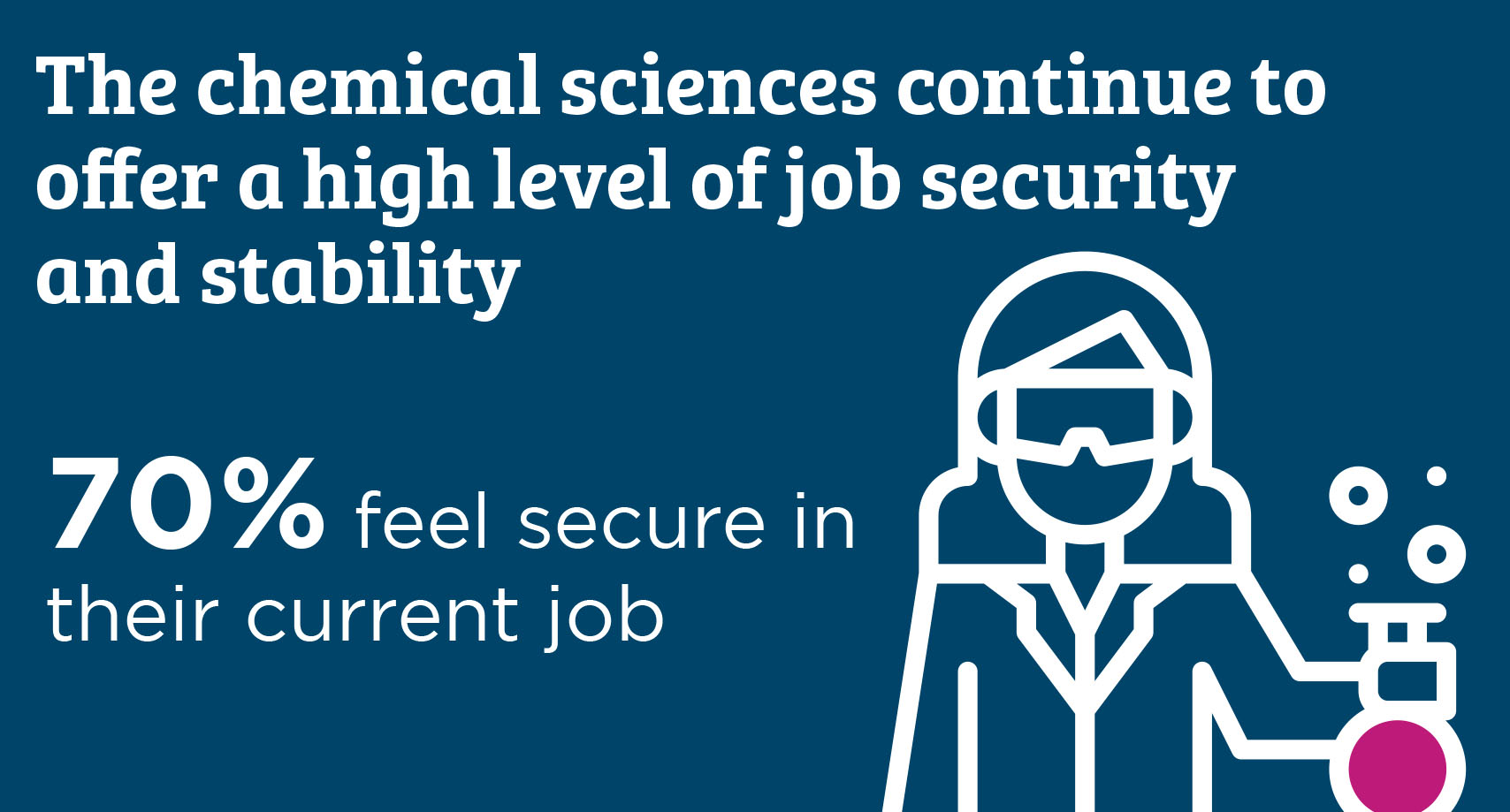 The chemical sciences continue to offer a high level of job security and stability

70% feel secure in their current job